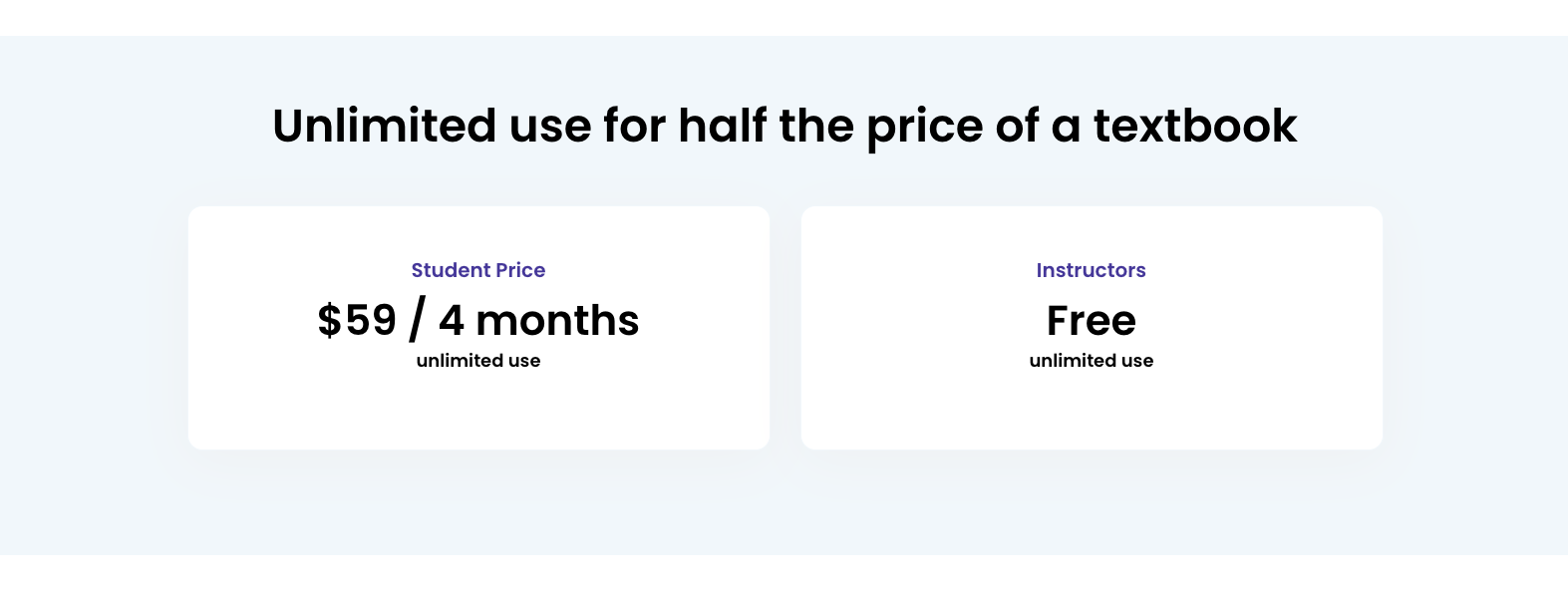 Unlimited use for half the price of a textbook

Student Price
\$59 / 4 months
unlimited use

Instructors
Free
unlimited use